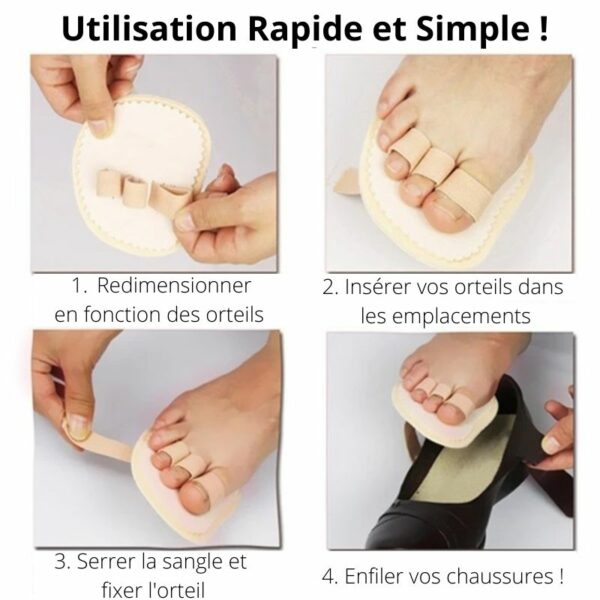 Utilisation Rapide et Simple !

1. Redimensionner en fonction des orteils

2. Insérer vos orteils dans les emplacements

3. Serrer la sangle et fixer l'orteil

4. Enfiler vos chaussures !